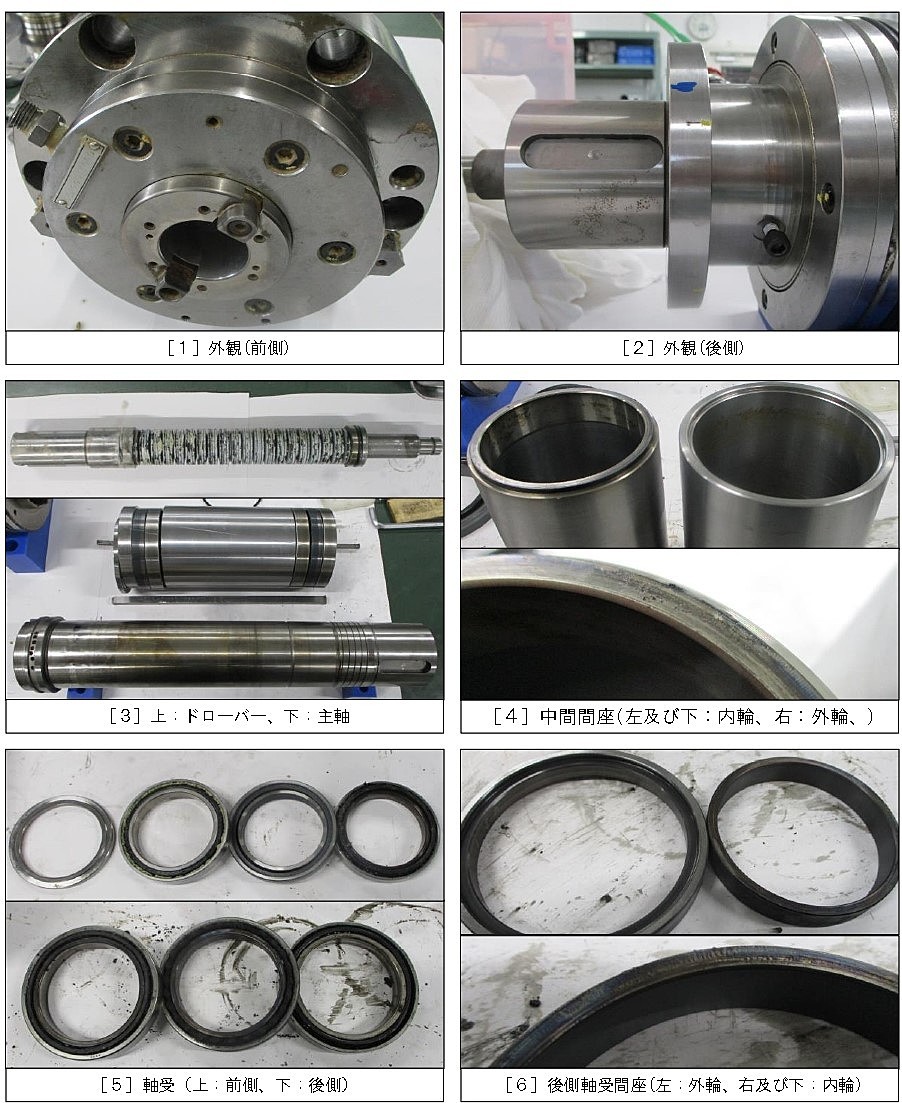 ［1］外観(前側)

［2］外観(後側)

［3］上：ドローバー、下：主軸

［4］中間間座(左及び下：内輪、右：外輪、)

［5］軸受（上：前側、下：後側）

［6］後側軸受間座(左：外輪、右及び下：内輪)